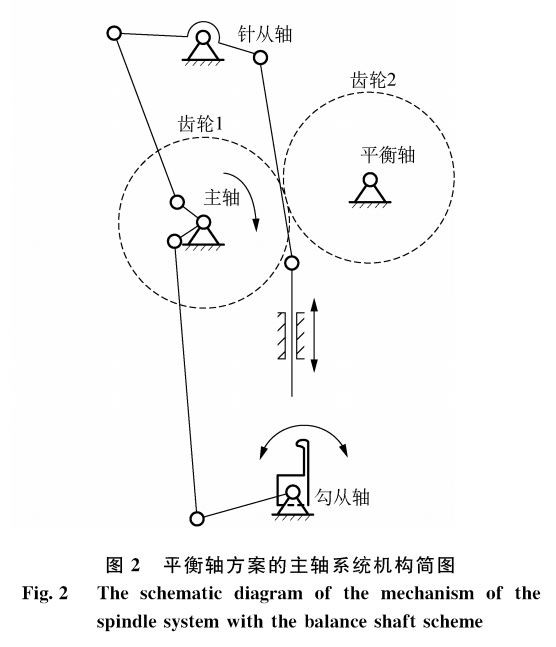 针从轴

齿轮2

齿轮1

平衡轴

主轴

勾从轴

图 2　平衡轴方案的主轴系统机构简图

Fig. 2　The schematic diagram of the mechanism of the spindle system with the balance shaft scheme