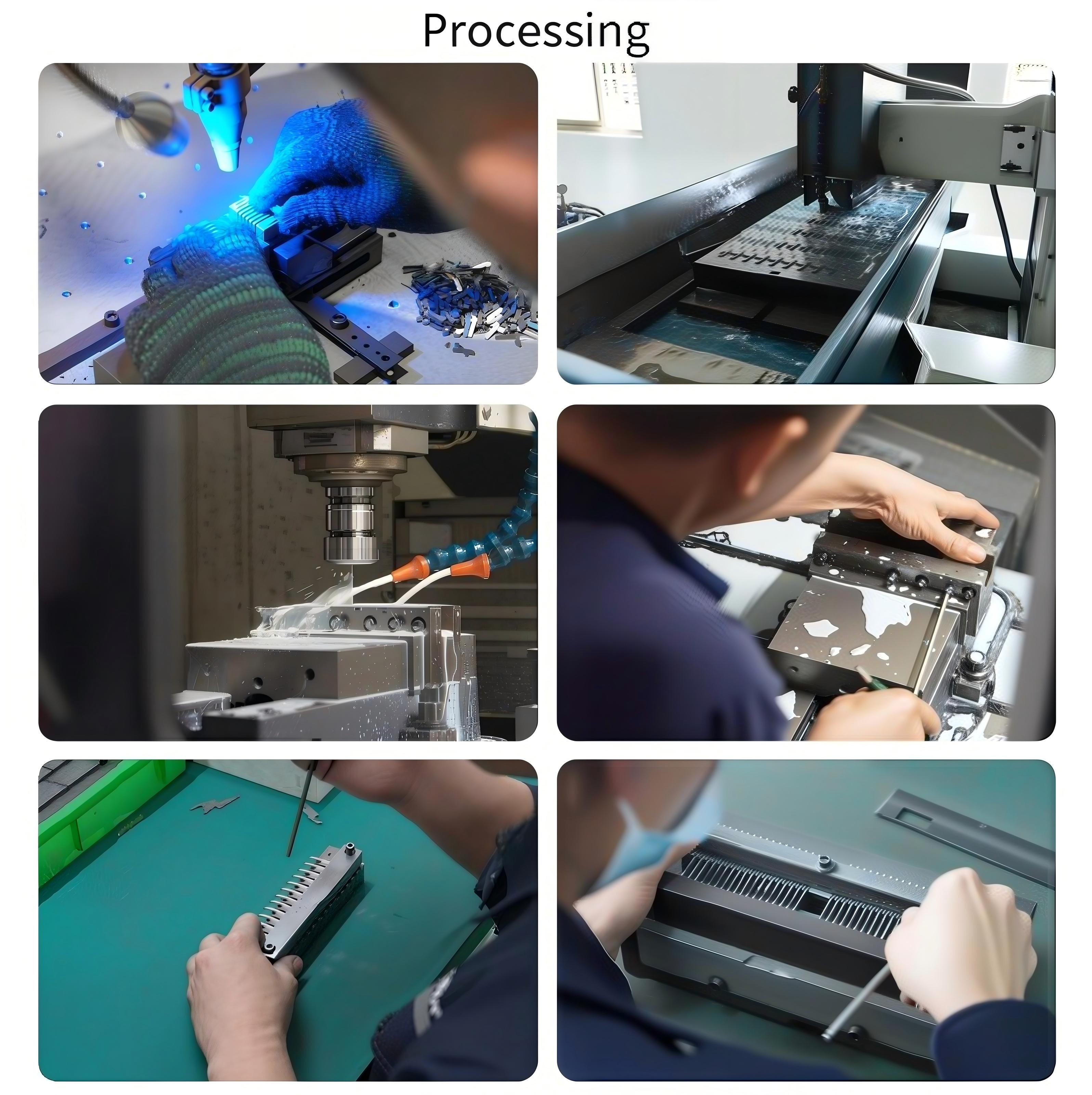 Processing